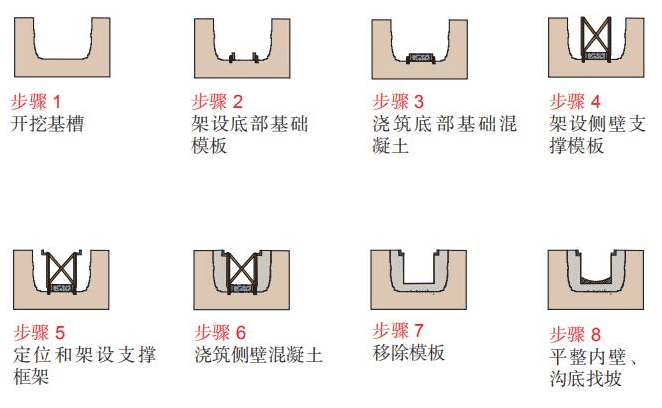 步骤 1
开挖基槽

步骤 2
架设底部基础模板

步骤 3
浇筑底部基础混凝土

步骤 4
架设侧壁支撑模板

步骤 5
定位和架设支撑框架

步骤 6
浇筑侧壁混凝土

步骤 7
移除模板

步骤 8
平整内壁、沟底找坡